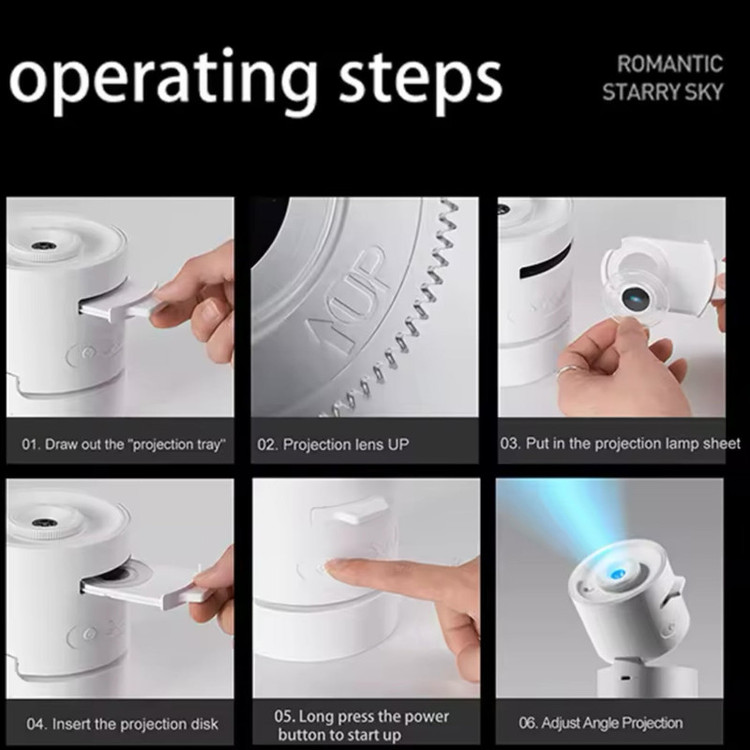 operating steps

ROMANTIC STARRY SKY

UP

01. Draw out the "projection tray"

02. Projection lens UP

03. Put in the projection lamp sheet

04. Insert the projection disk

05. Long press the power button to start up

06. Adjust Angle Projection