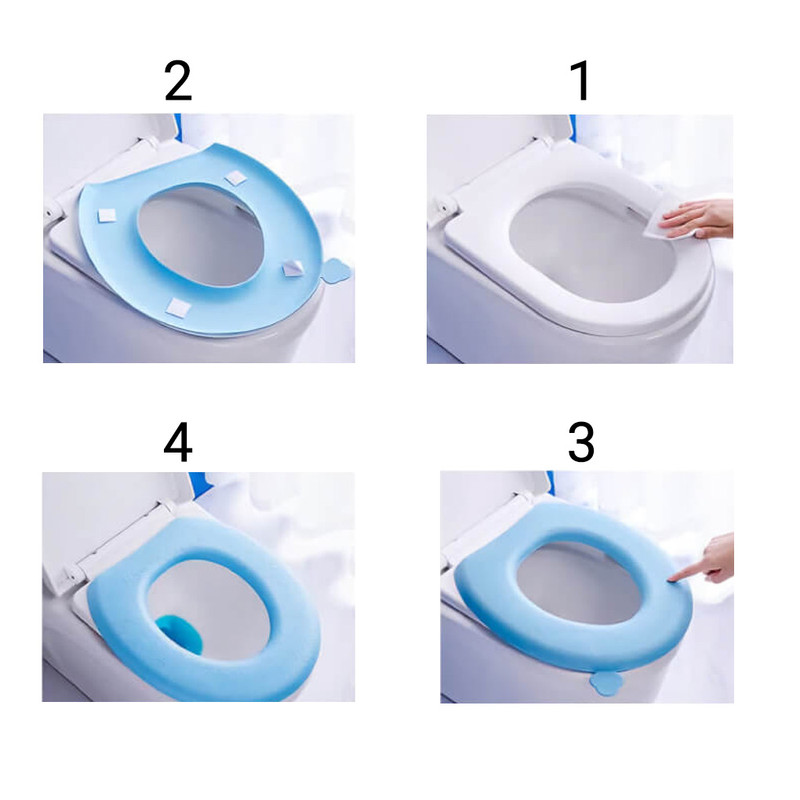 2

1

4

3