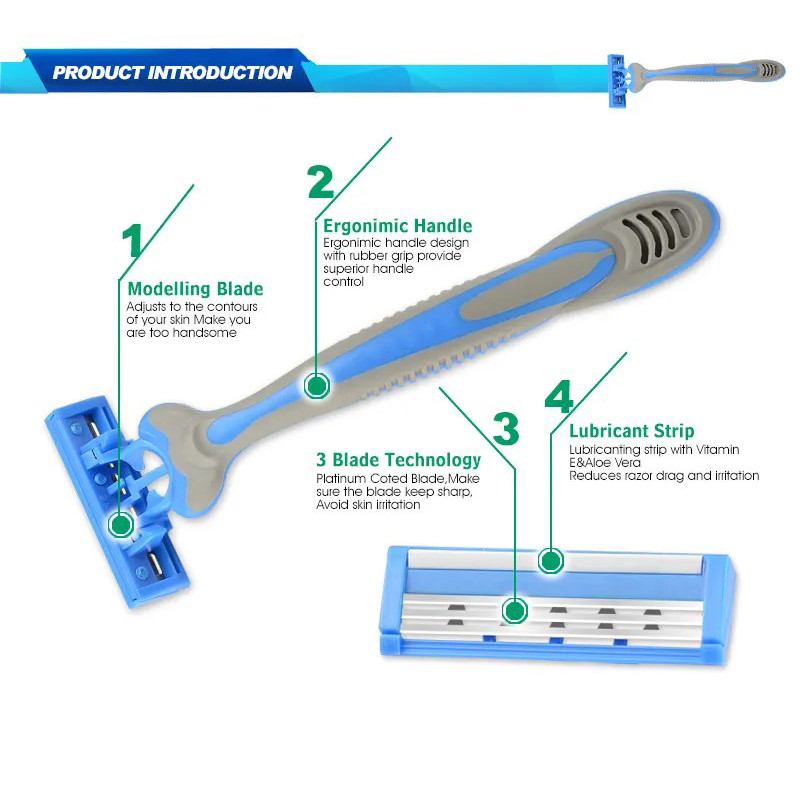 PRODUCT INTRODUCTION

1
Modelling Blade
Adjusts to the contours of your skin Make you are too handsome

2
Ergonimic Handle
Ergonimic handle design with rubber grip provide superior handle control

3
3 Blade Technology
Platinum Coted Blade,Make sure the blade keep sharp, Avoid skin irritation

4
Lubricant Strip
Lubricanting strip with Vitamin E&Aloe Vera
Reduces razor drag and irritation